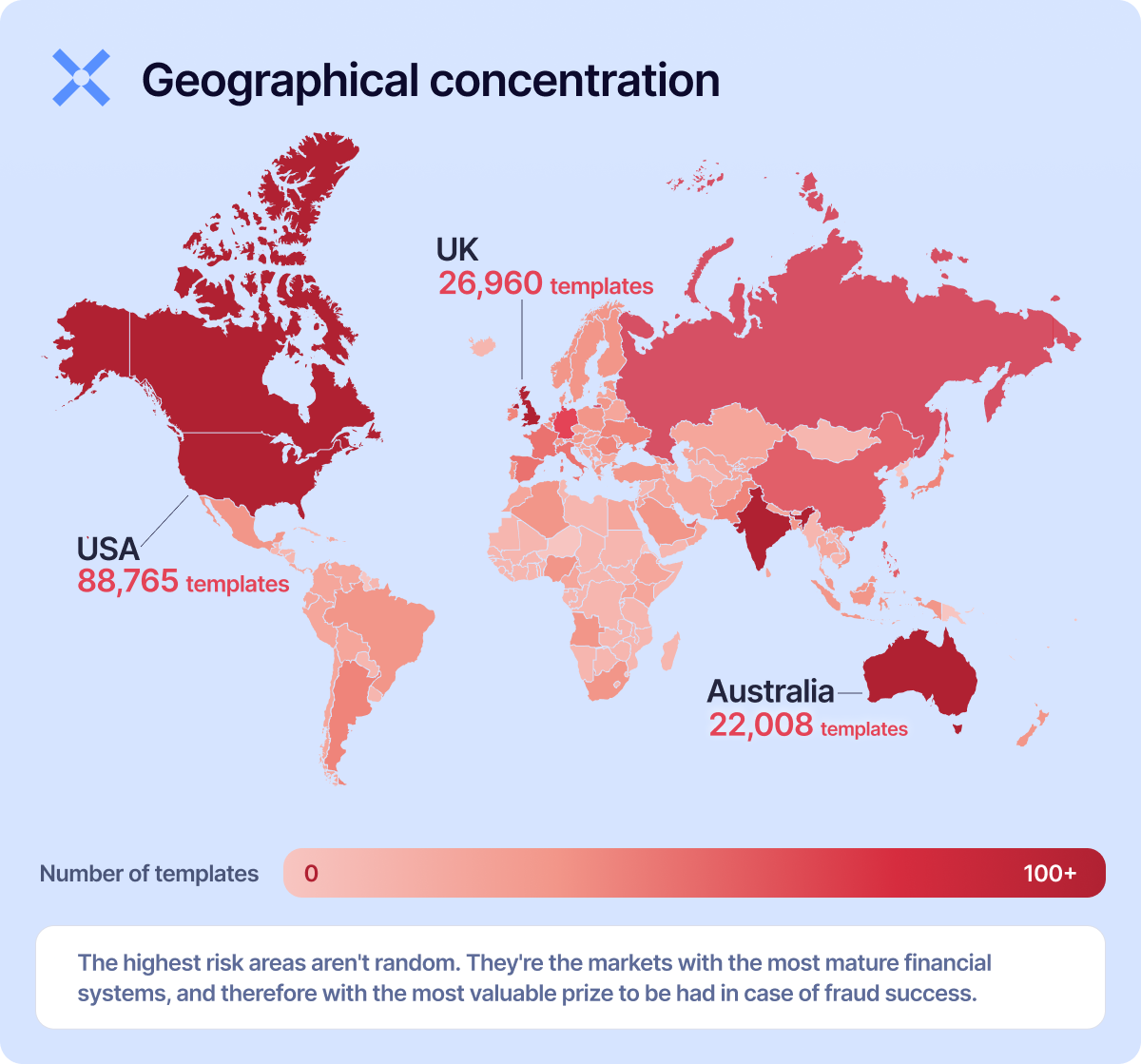 Geographical concentration

UK
26,960 templates

USA
88,765 templates

Australia
22,008 templates

Number of templates
0
100+

The highest risk areas aren't random. They're the markets with the most mature financial systems, and therefore with the most valuable prize to be had in case of fraud success.